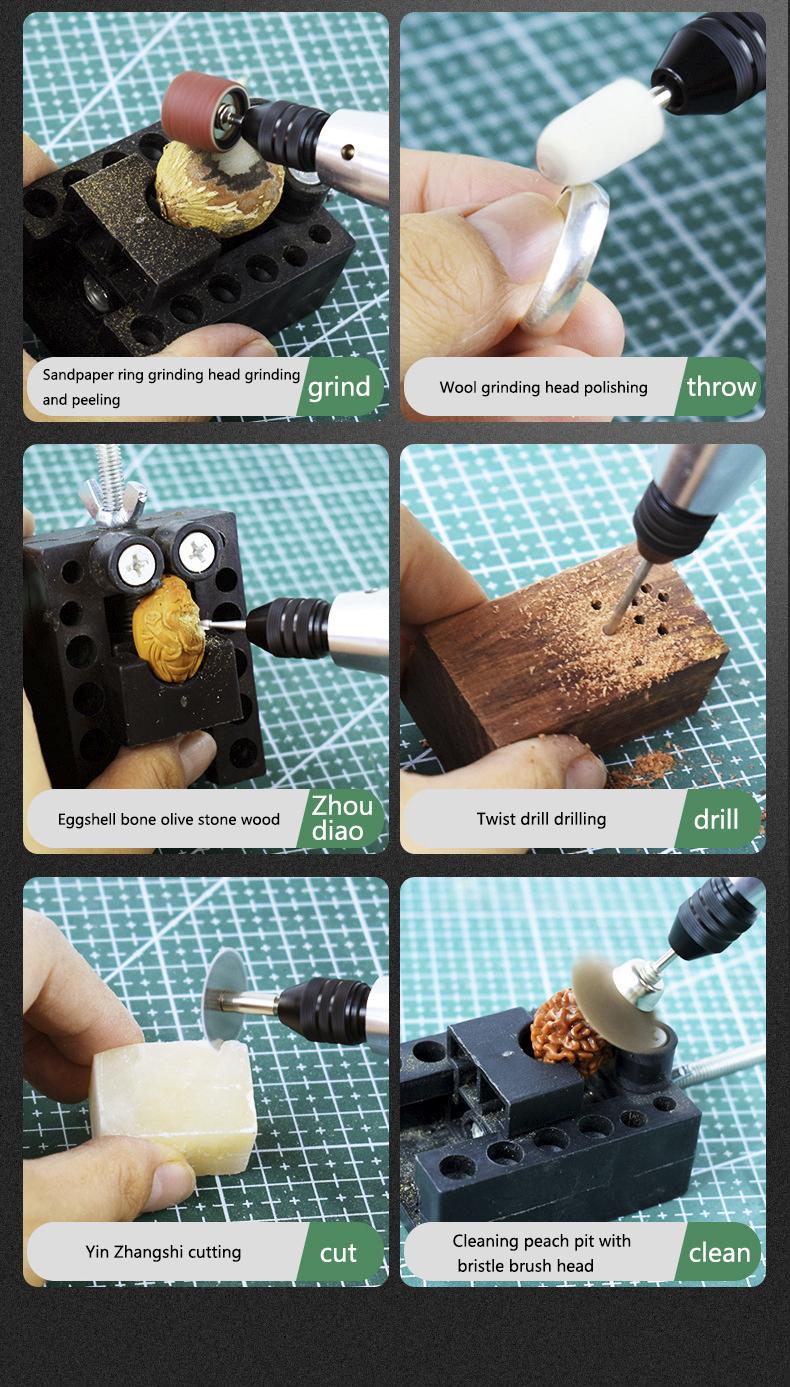 Sandpaper ring grinding head grinding and peeling
grind

Wool grinding head polishing
throw

Eggshell bone olive stone wood
Zhou diao

Twist drill drilling
drill

Yin Zhangshi cutting
cut

Cleaning peach pit with bristle brush head
clean