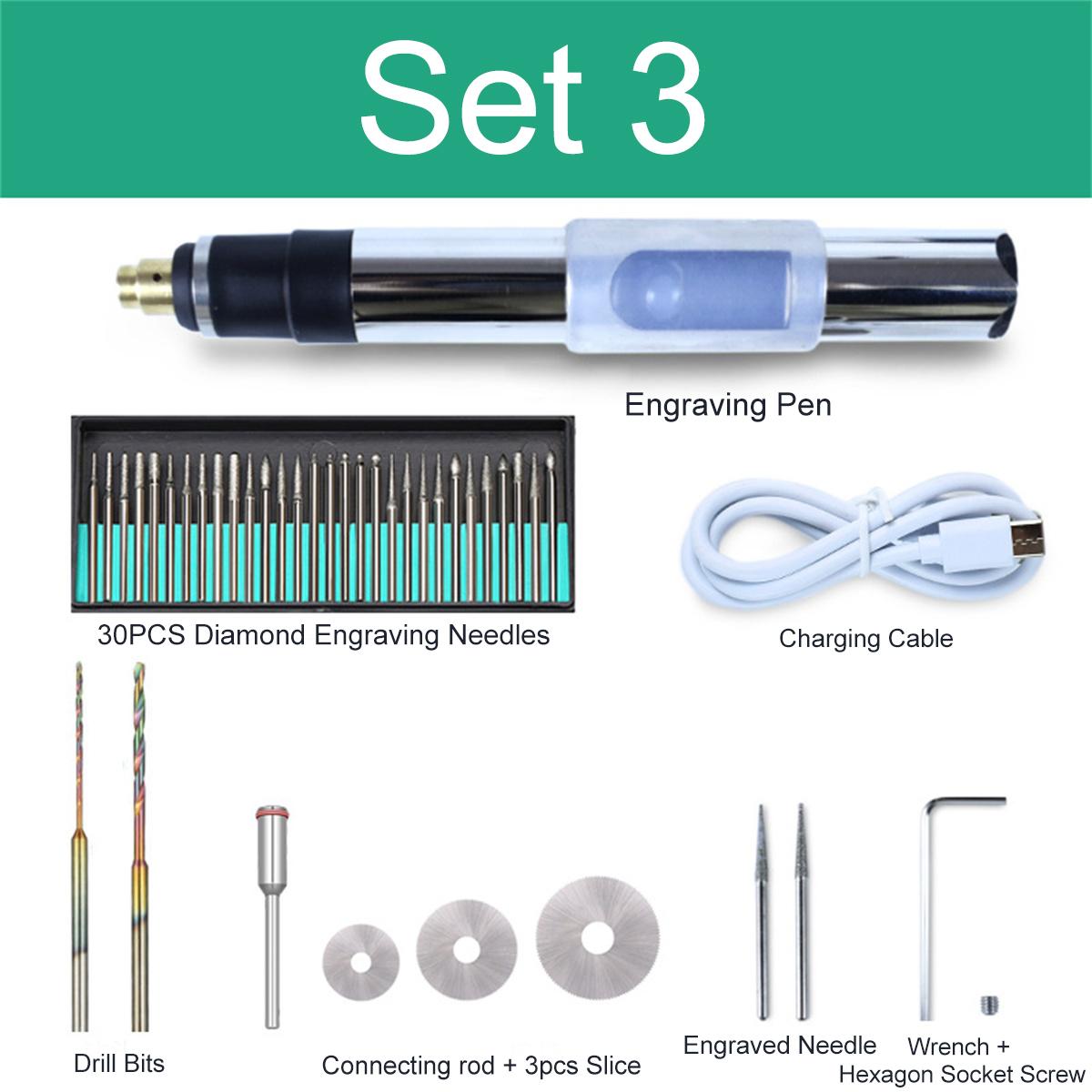 Set 3

Engraving Pen

30PCS Diamond Engraving Needles

Charging Cable

Drill Bits

Connecting rod + 3pcs Slice

Engraved Needle

Wrench + Hexagon Socket Screw