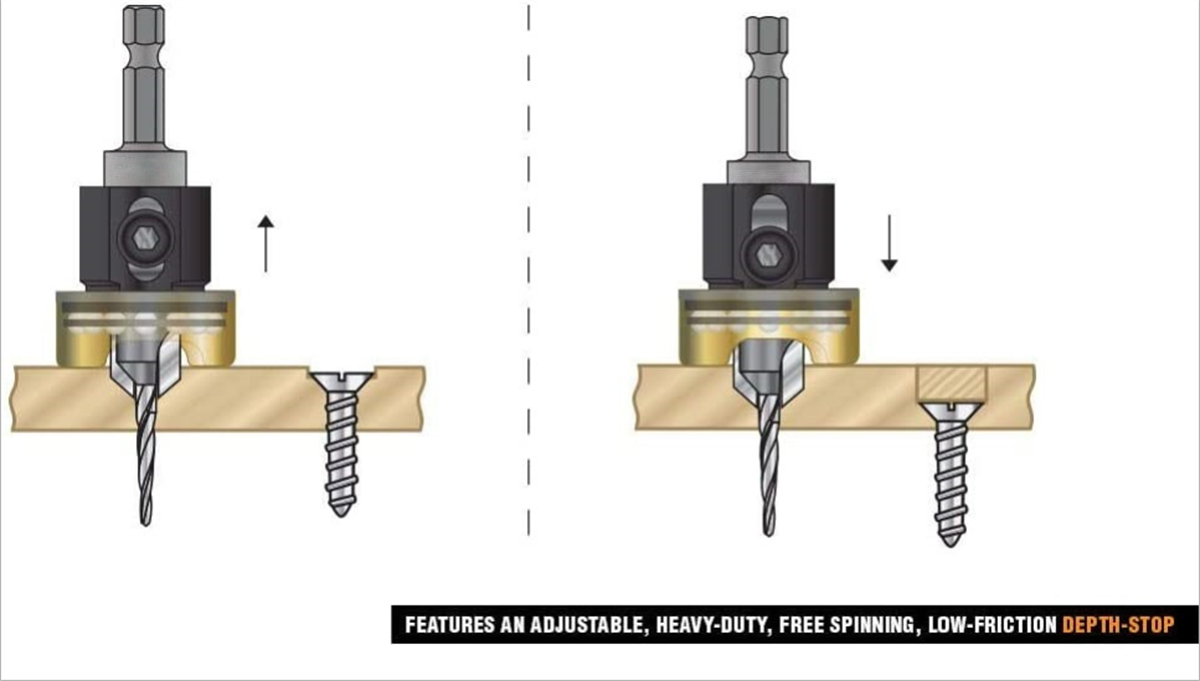 FEATURES AN ADJUSTABLE, HEAVY-DUTY, FREE SPINNING, LOW-FRICTION DEPTH-STOP