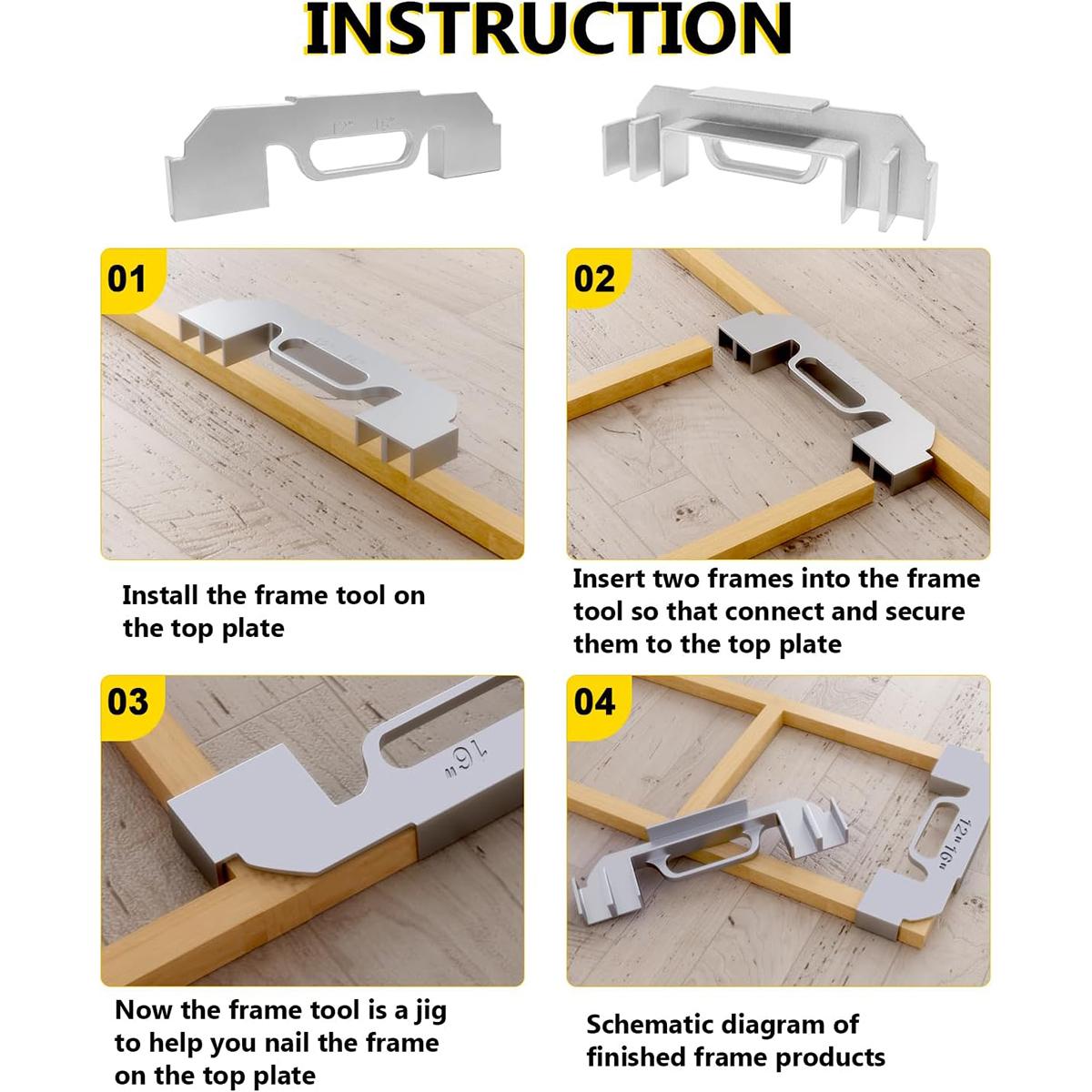 INSTRUCTION

12" 16"

01

Install the frame tool on the top plate

02

Insert two frames into the frame tool so that connect and secure them to the top plate

03

16"

Now the frame tool is a jig to help you nail the frame on the top plate

04

12" 16"

Schematic diagram of finished frame products