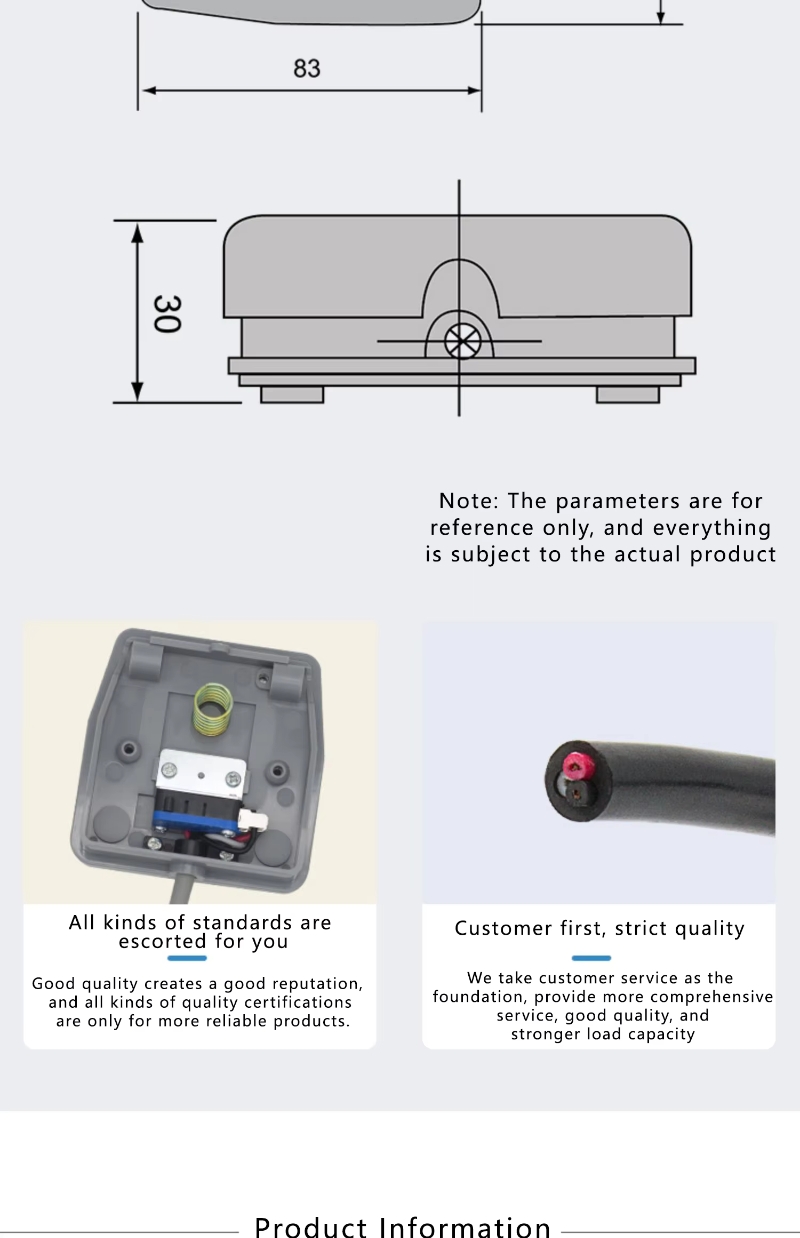 83

30

Note: The parameters are for reference only, and everything is subject to the actual product

All kinds of standards are escorted for you

Good quality creates a good reputation, and all kinds of quality certifications are only for more reliable products.

Customer first, strict quality

We take customer service as the foundation, provide more comprehensive service, good quality, and stronger load capacity

Product Information